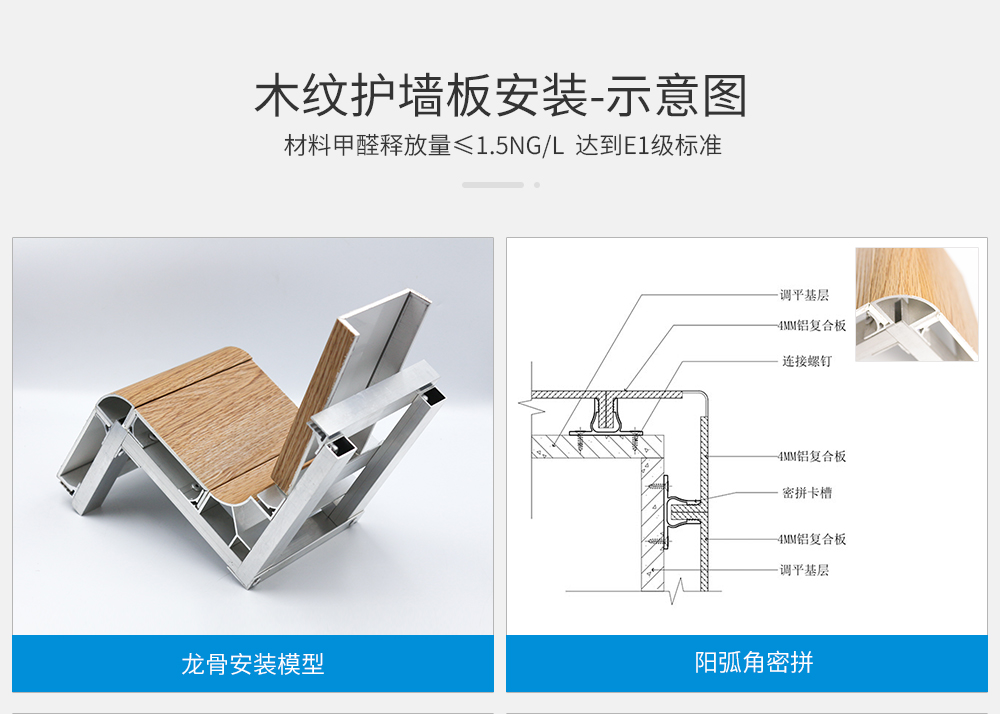 木纹护墙板安装-示意图

材料甲醛释放量≤1.5NG/L 达到E1级标准

调平基层

4MM铝复合板

连接螺钉

4MM铝复合板

密拼卡槽

4MM铝复合板

调平基层

龙骨安装模型

阳弧角密拼